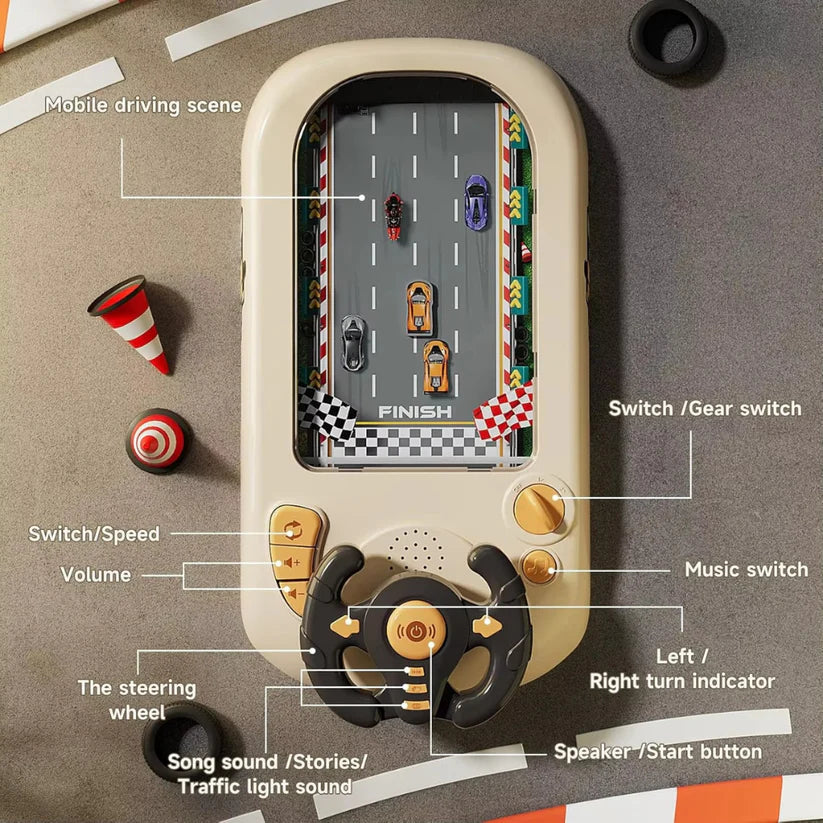 Mobile driving scene

FINISH

Switch /Gear switch

Switch/Speed

Volume

Music switch

Left /
Right turn indicator

The steering
wheel

Song sound /Stories/
Traffic light sound

Speaker /Start button